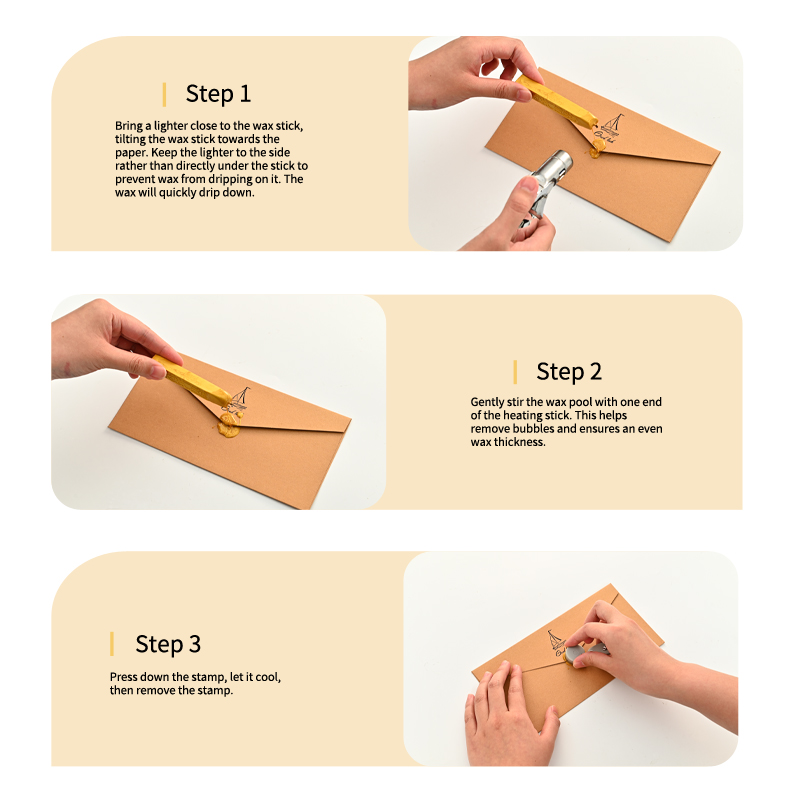 Step 1

Bring a lighter close to the wax stick, tilting the wax stick towards the paper. Keep the lighter to the side rather than directly under the stick to prevent wax from dripping on it. The wax will quickly drip down.

Step 2

Gently stir the wax pool with one end of the heating stick. This helps remove bubbles and ensures an even wax thickness.

Step 3

Press down the stamp, let it cool, then remove the stamp.